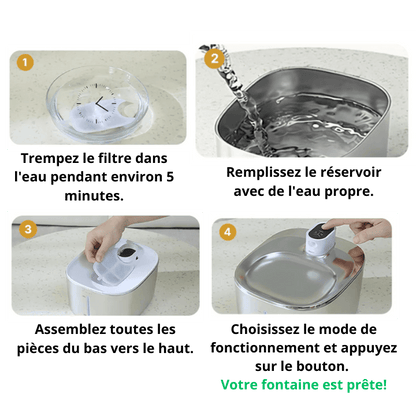 1

Trempez le filtre dans l'eau pendant environ 5 minutes.

2

Remplissez le réservoir avec de l'eau propre.

3

Assemblez toutes les pièces du bas vers le haut.

4

Choisissez le mode de fonctionnement et appuyez sur le bouton.

Votre fontaine est prête!