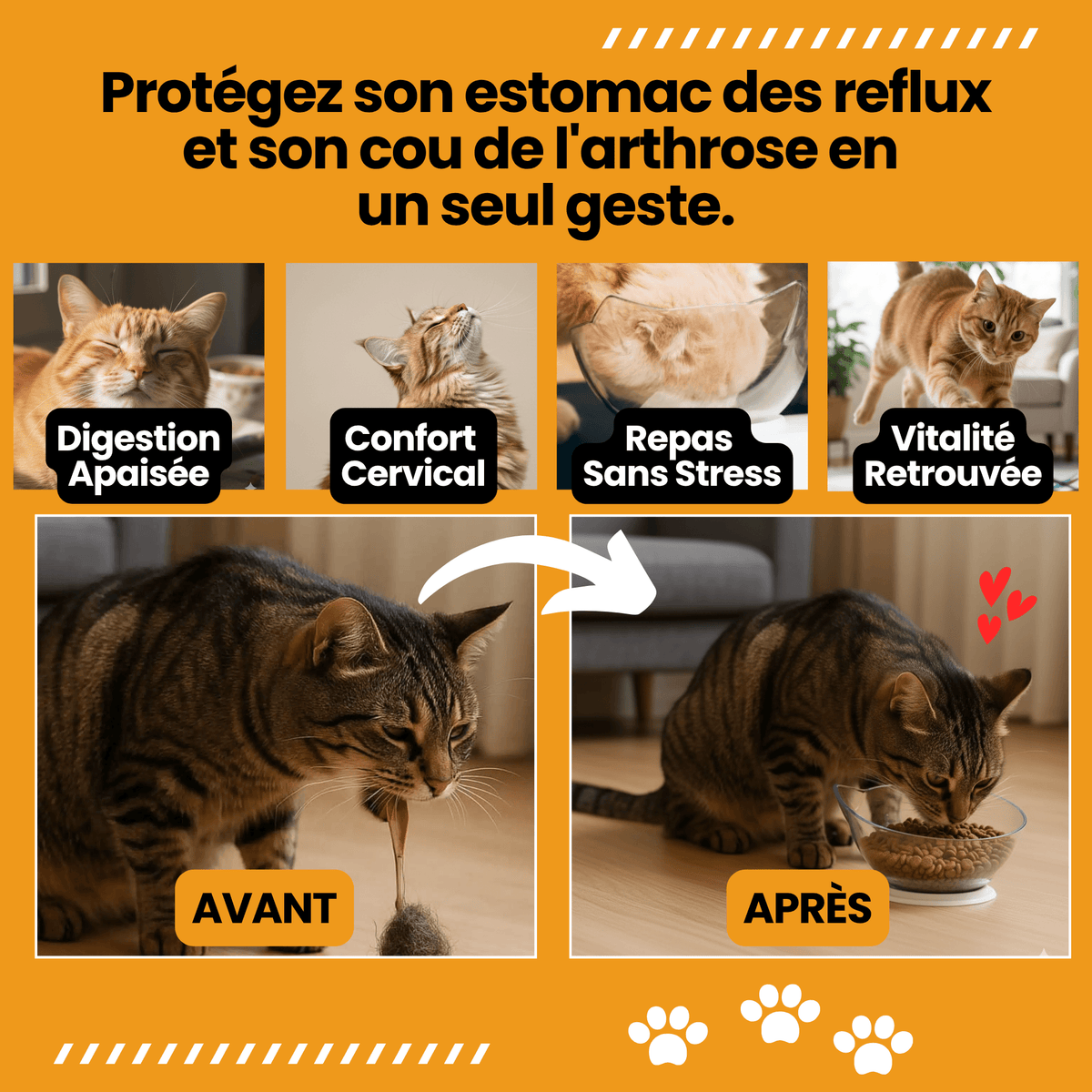 Protégez son estomac des reflux et son cou de l'arthrose en un seul geste.

Digestion Apaisée

Confort Cervical

Repas Sans Stress

Vitalité Retrouvée

AVANT

APRÈS